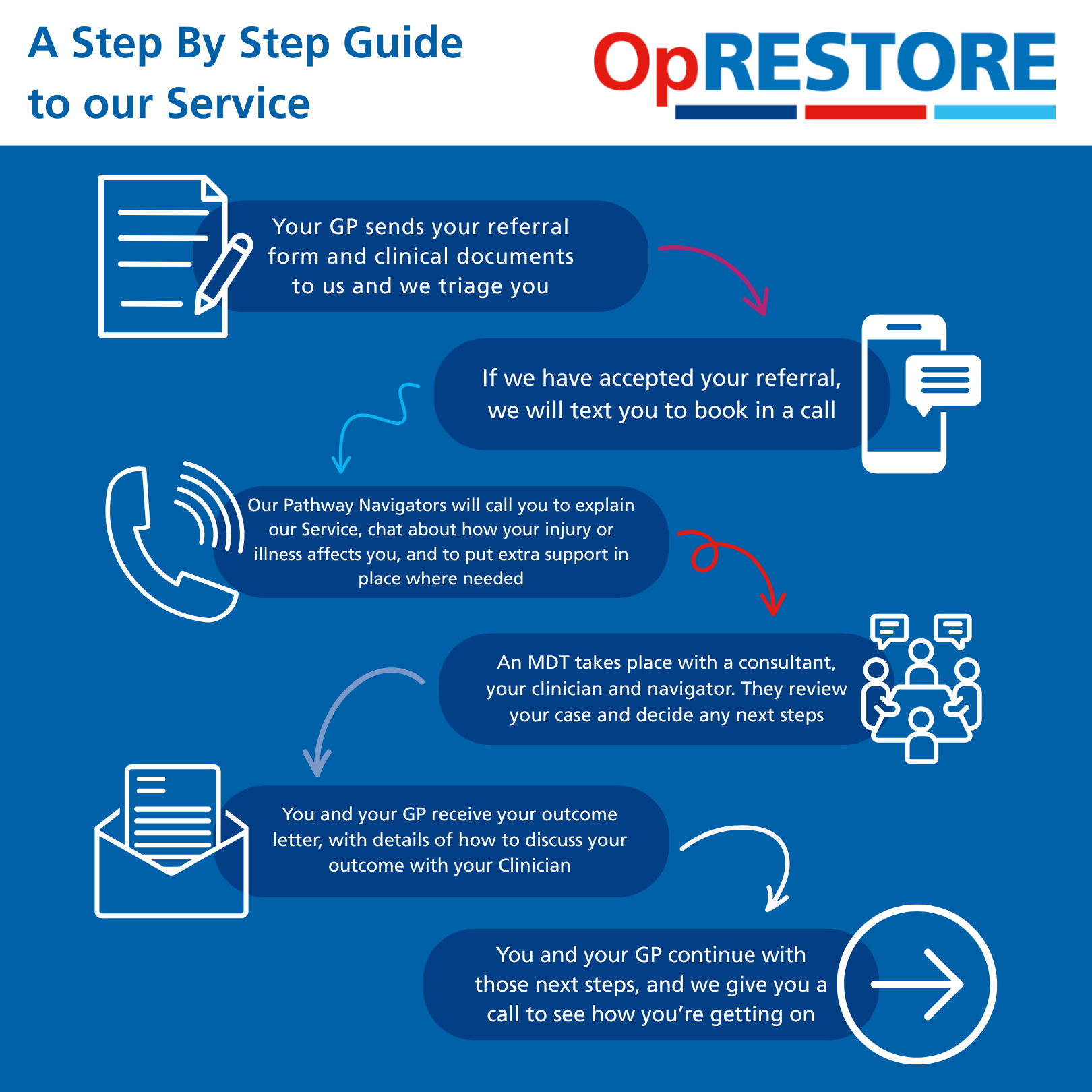 A Step By Step Guide to our Service

OpRESTORE

Your GP sends your referral form and clinical documents to us and we triage you

If we have accepted your referral, we will text you to book in a call

Our Pathway Navigators will call you to explain our Service, chat about how your injury or illness affects you, and to put extra support in place where needed

An MDT takes place with a consultant, your clinician and navigator. They review your case and decide any next steps

You and your GP receive your outcome letter, with details of how to discuss your outcome with your Clinician

You and your GP continue with those next steps, and we give you a call to see how you're getting on